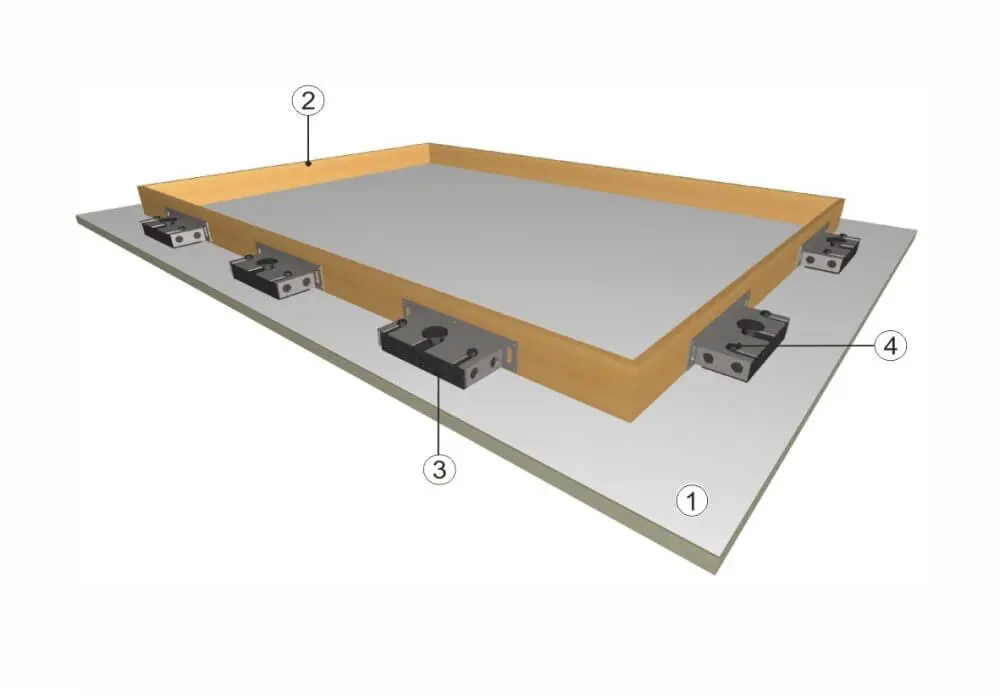 2
4
3
1