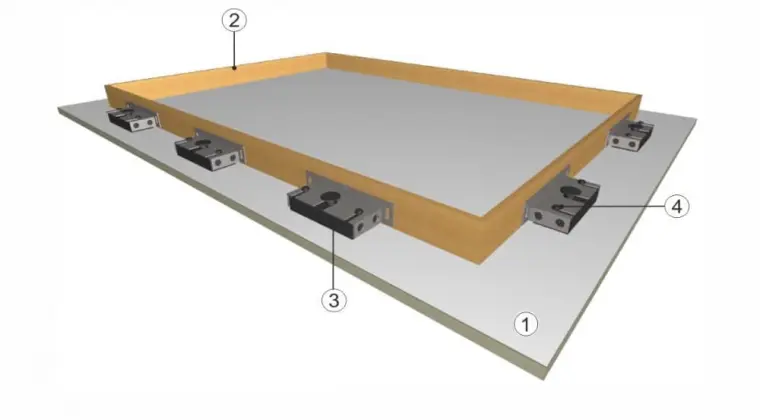 2
4
3
1